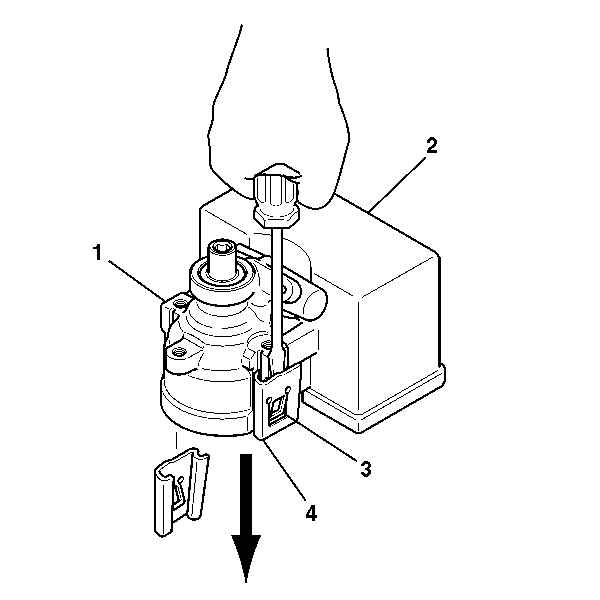 2
1
3
4