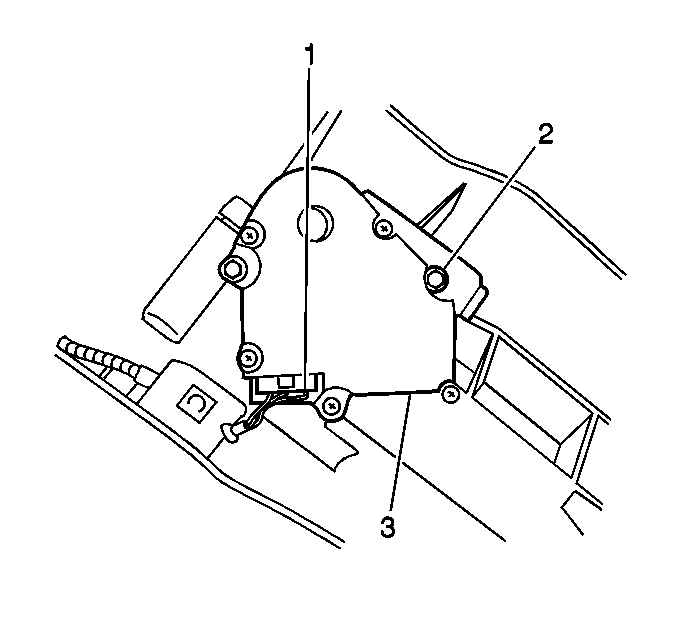 1
2
3