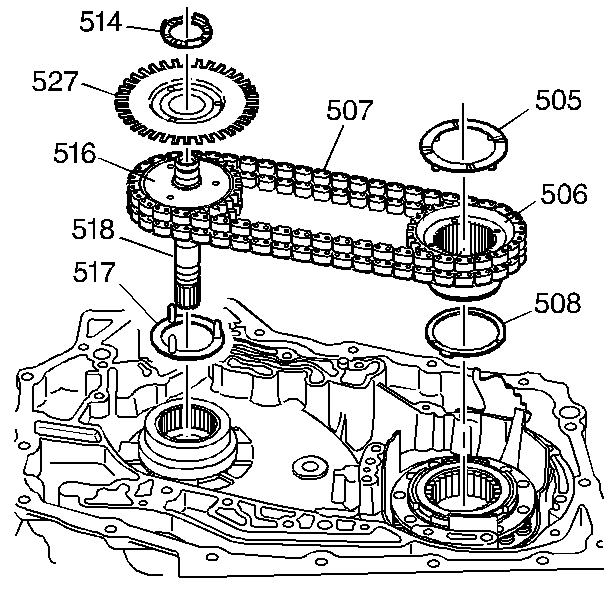 514
527
507
505
516
506
518
517
508