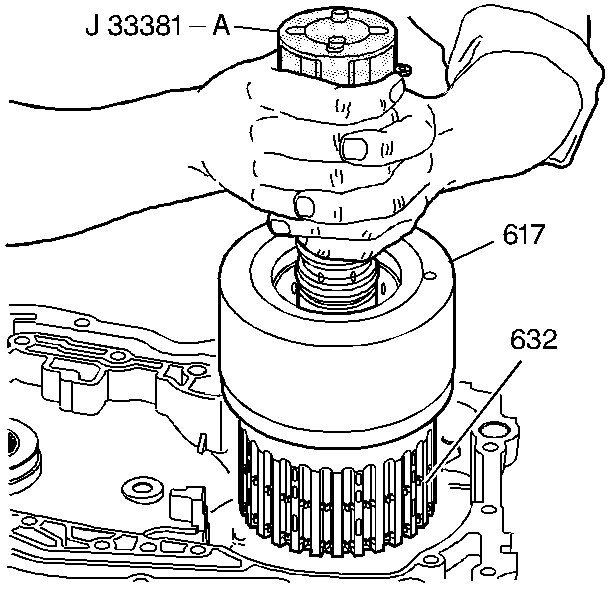 J 33381 – A

617

632