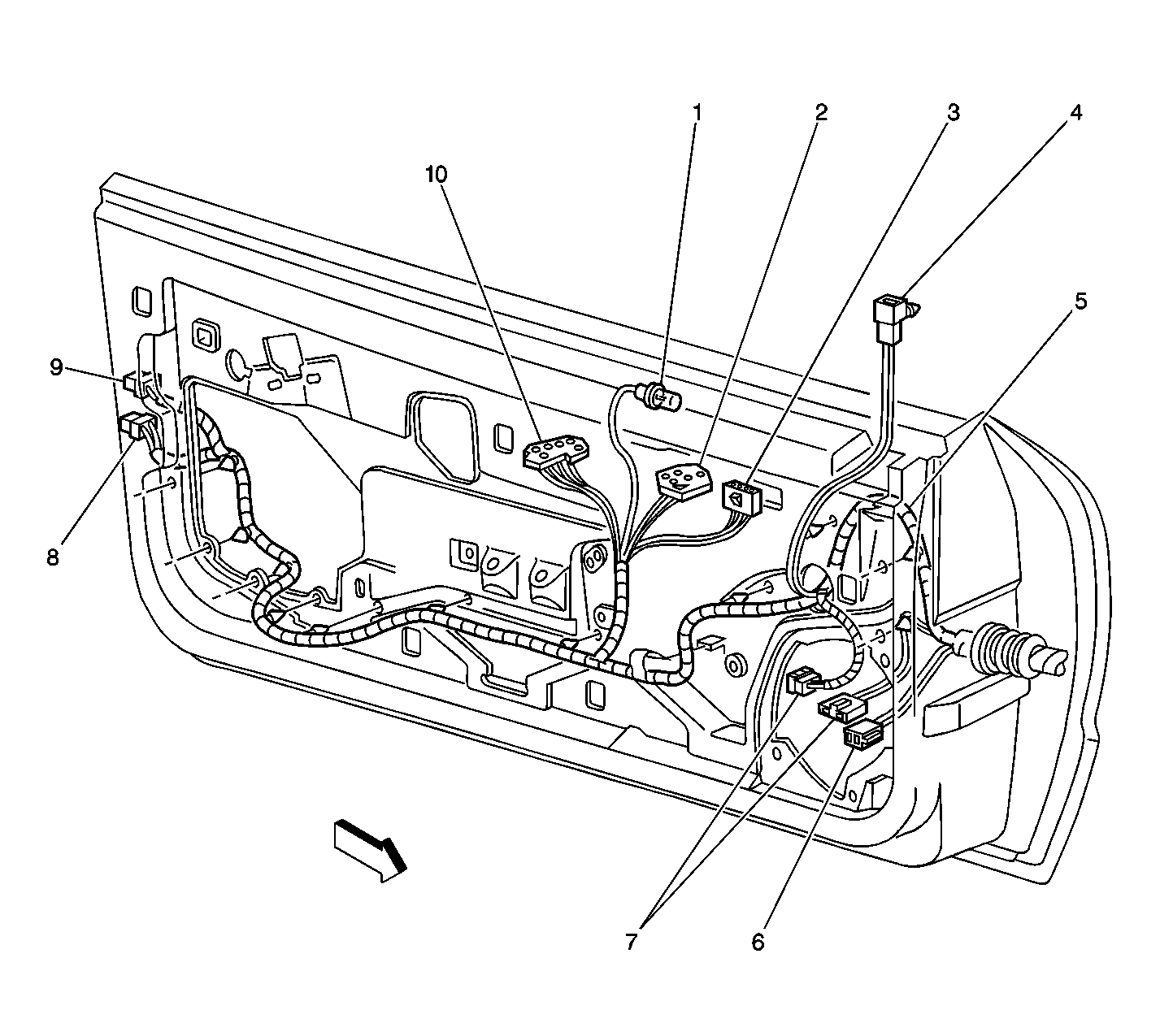 1
2
3
4
10
5
9
8
7
6