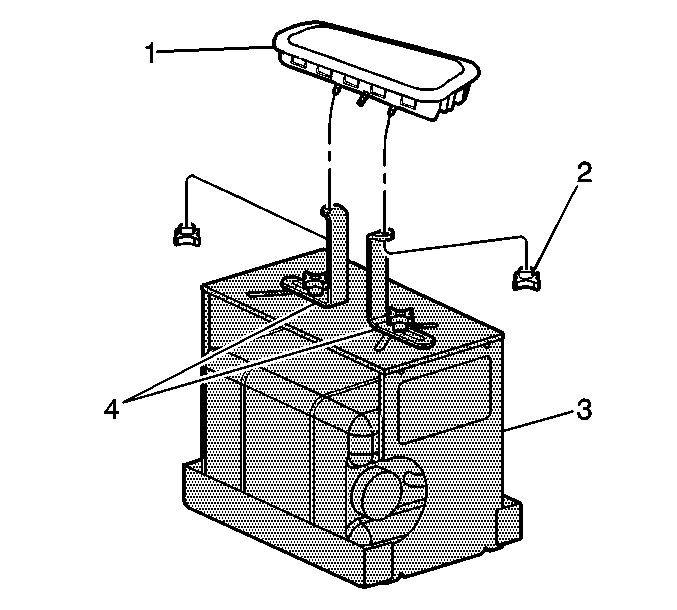 1
2
4
3