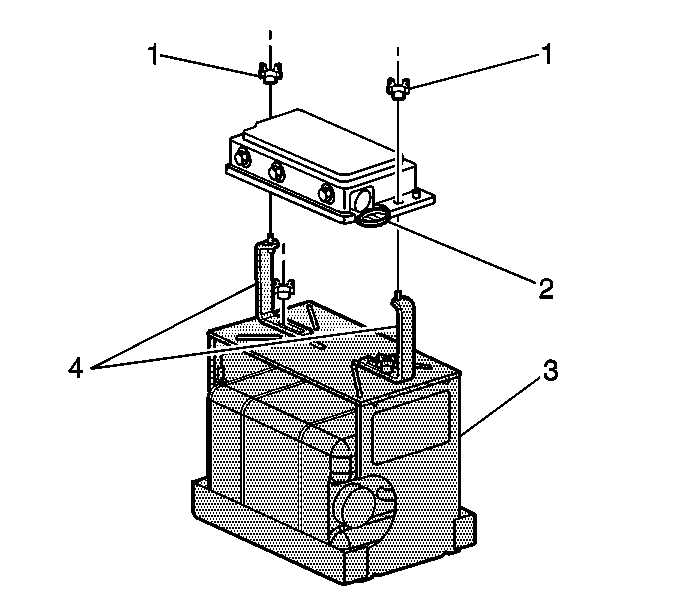 1
1
2
4
3