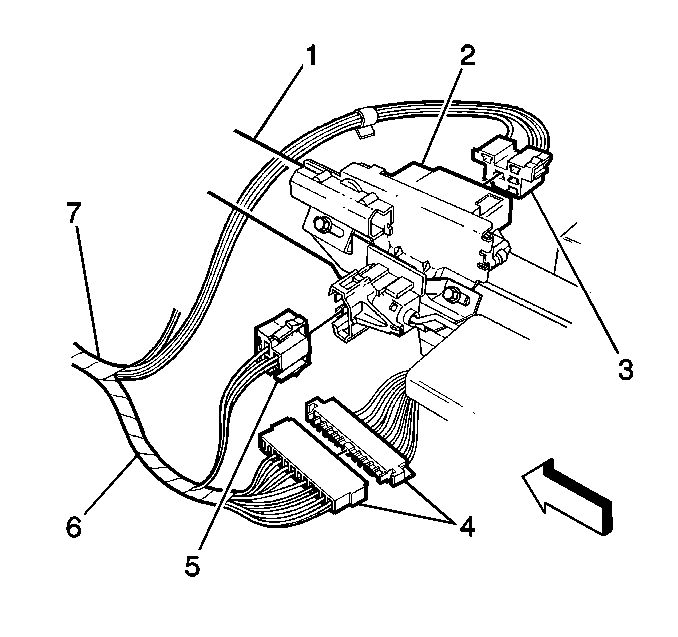 1
2
7
3
6
5
4