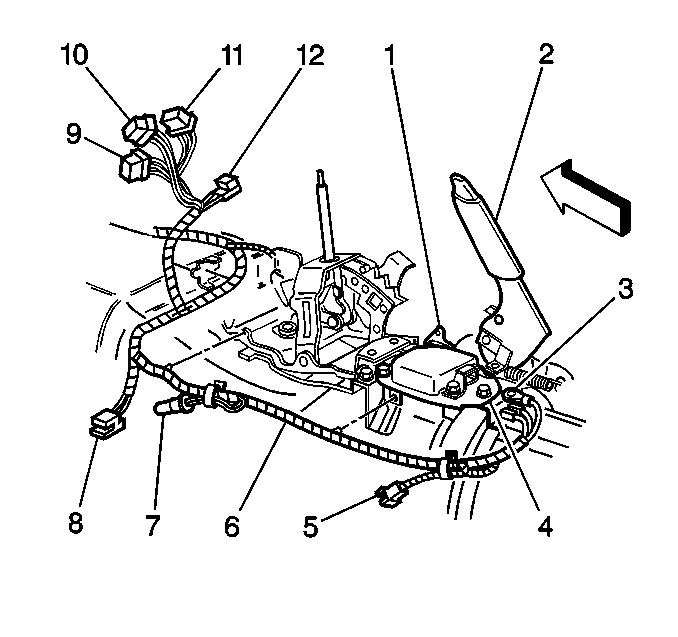 10
11
12
1
2
9
3
8
7
6
5
4