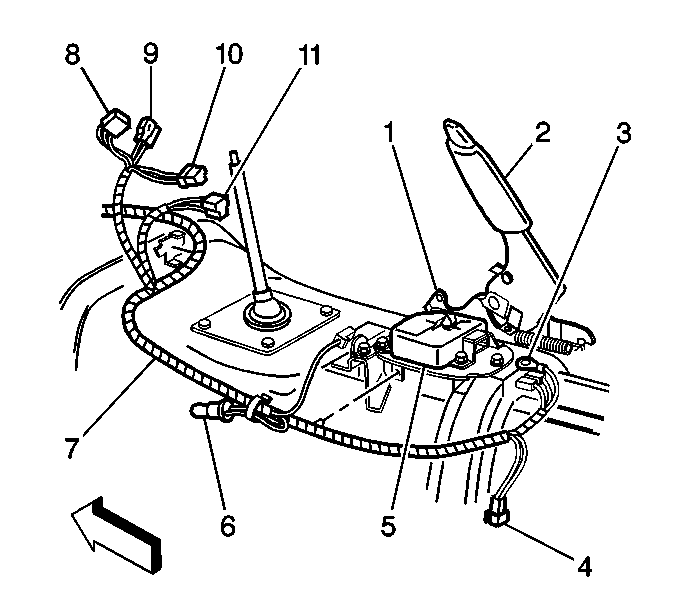 8
9
10
11
1
2
3
7
6
5
4