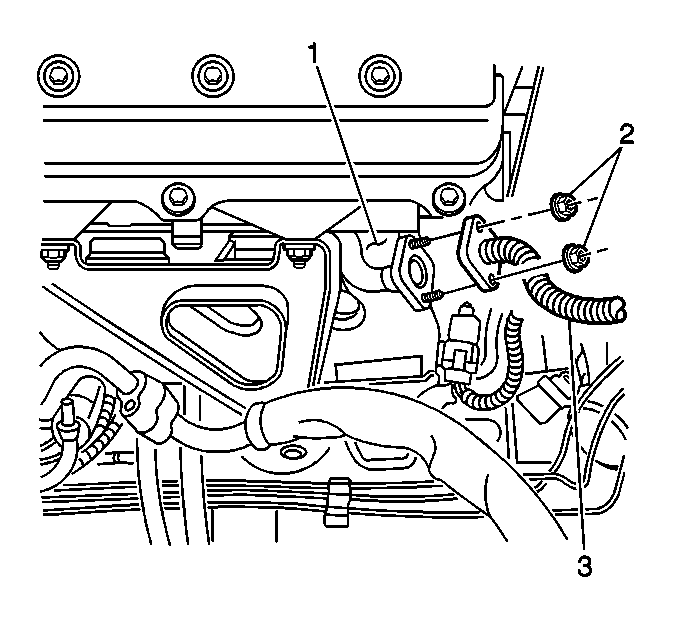 1
2
3