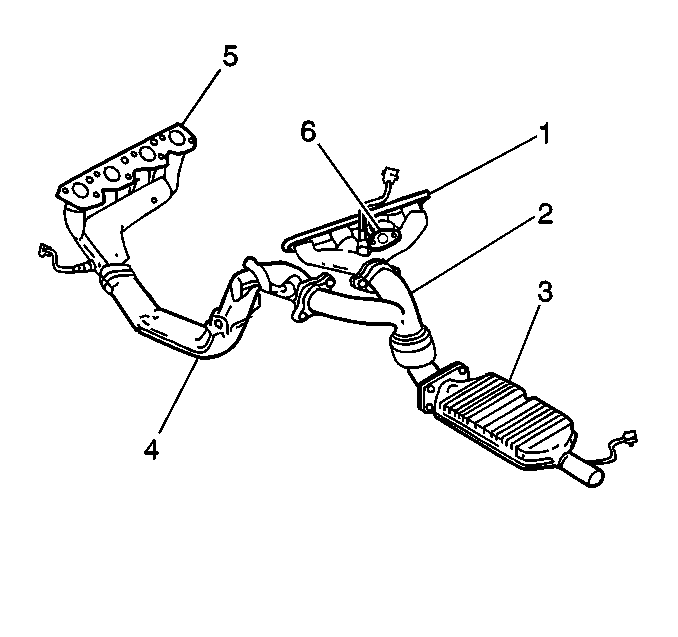 5
6
1
2
3
4