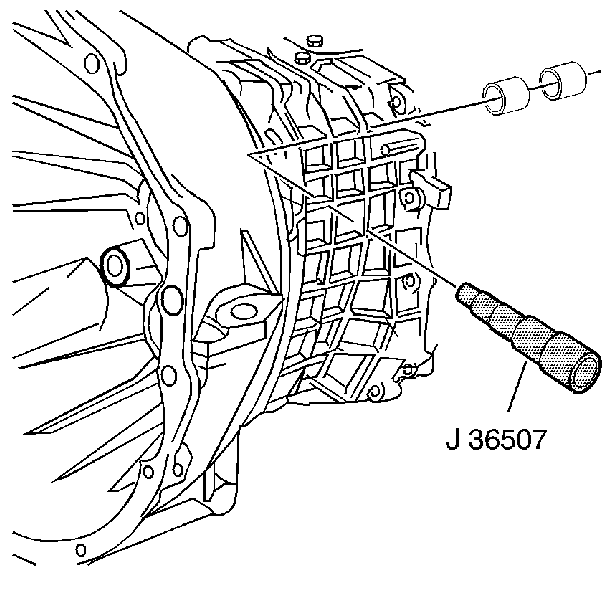 J 36507