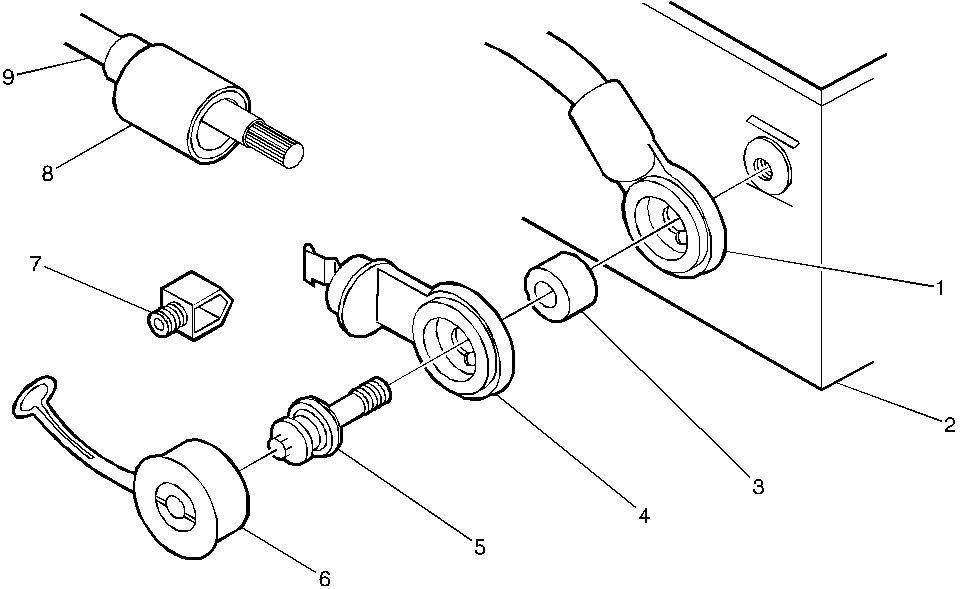 9
8
7
1
2
3
4
5
6