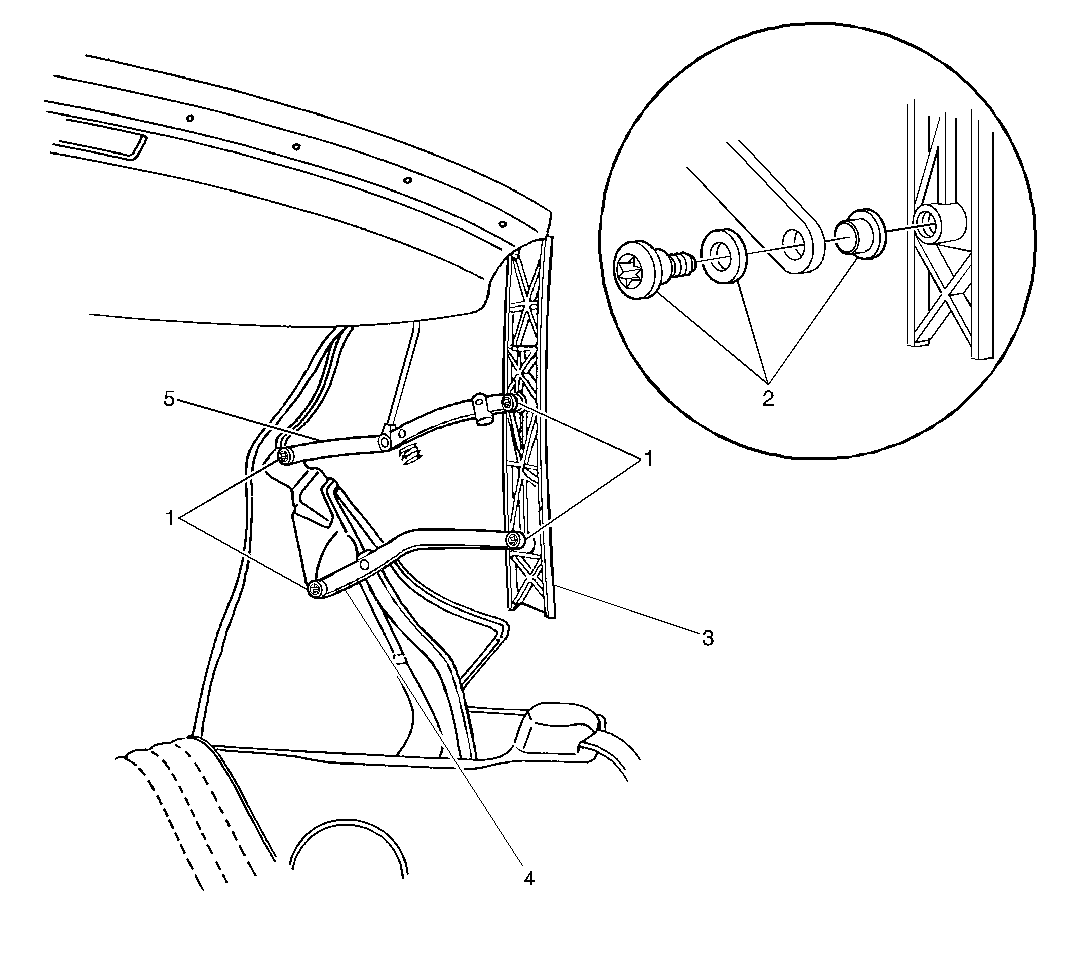 2
5
1
1
3
4