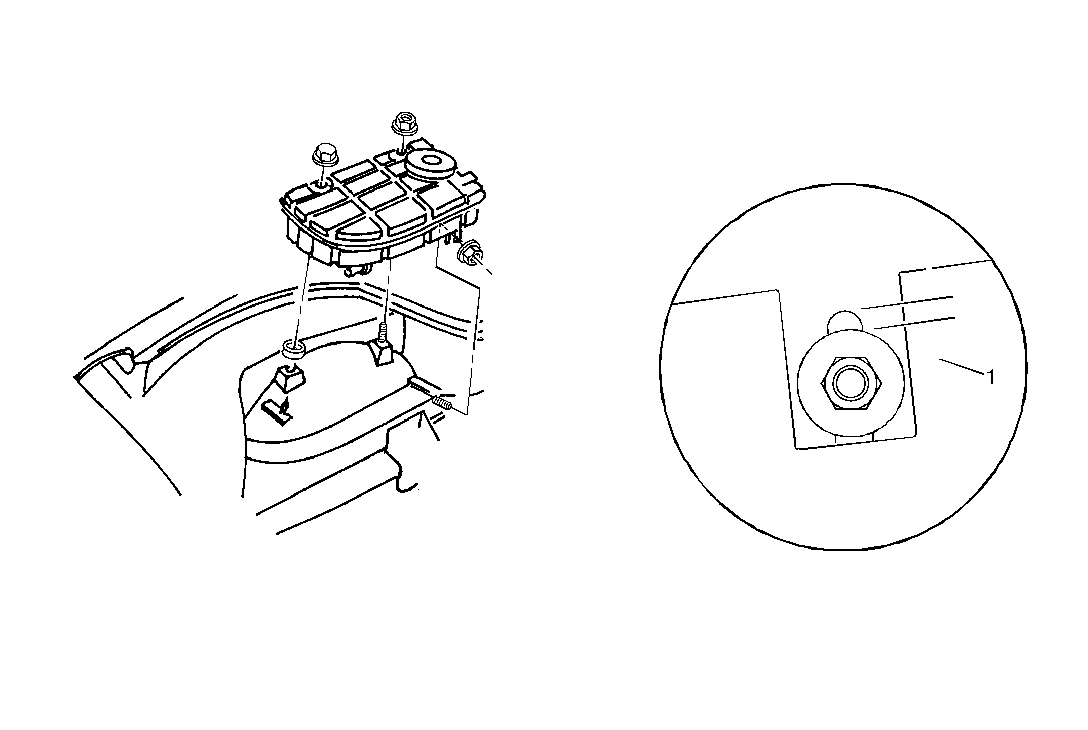 1