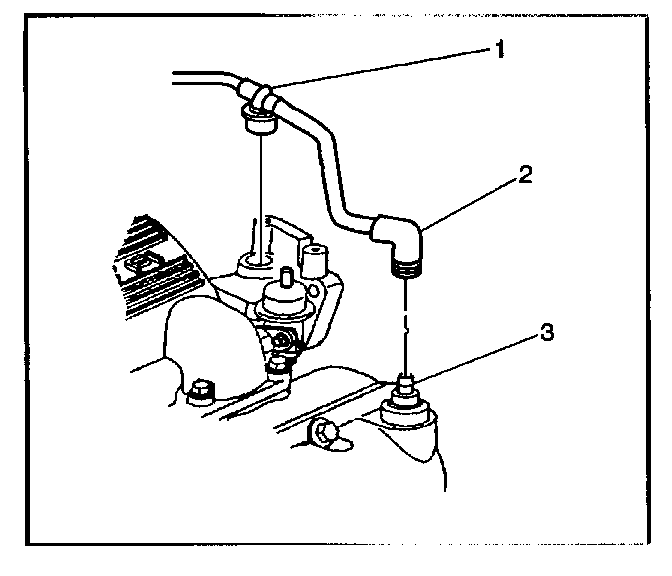 1
2
3