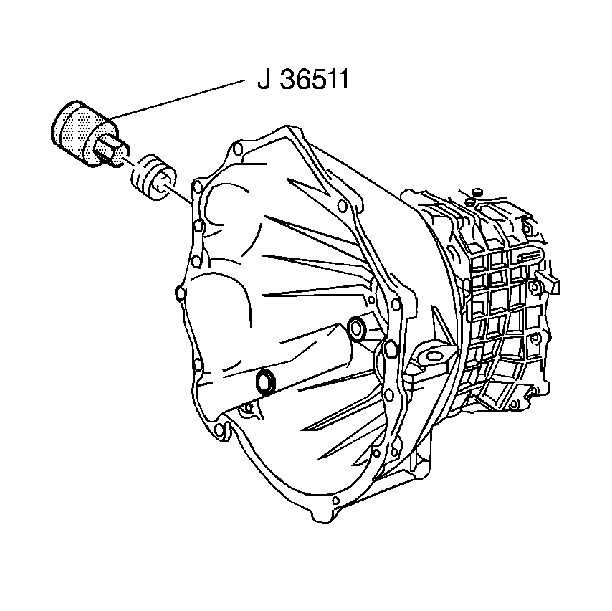 J 36511