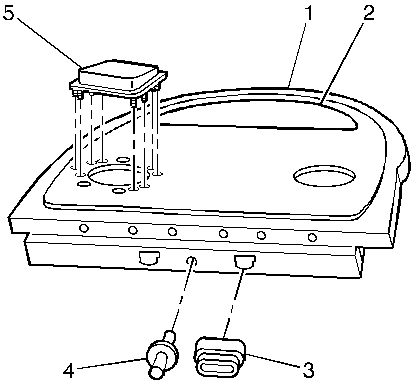 5
1
2
4
3