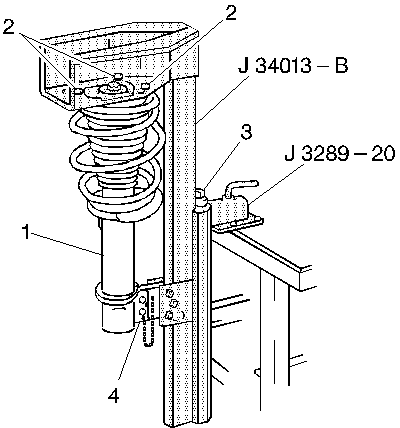 2
2
J 34013 – B
3
J 3289 – 20
1
4