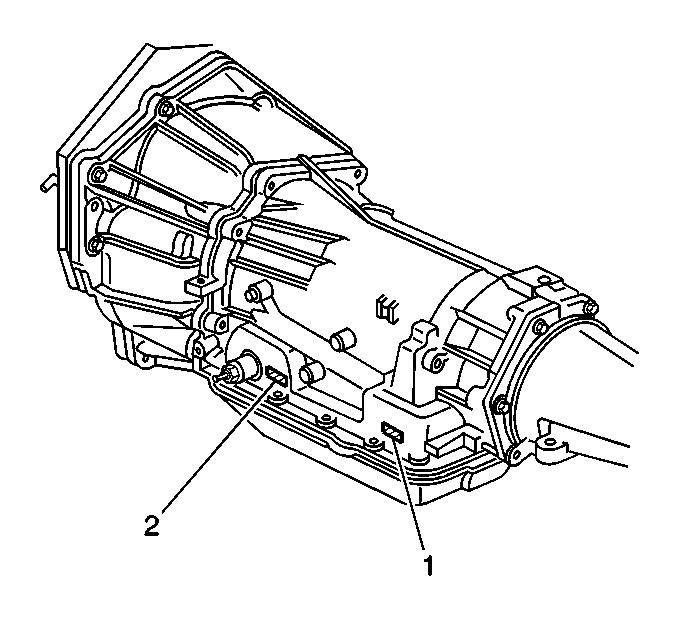 2

1