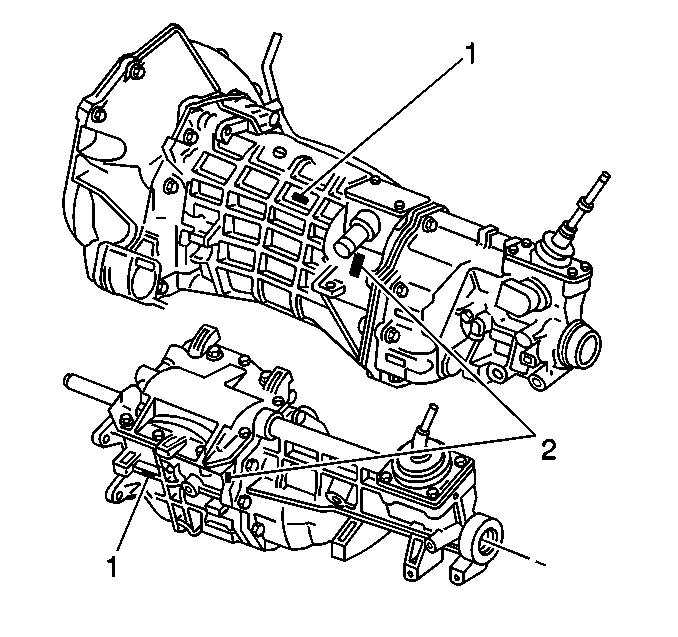 1
2
1