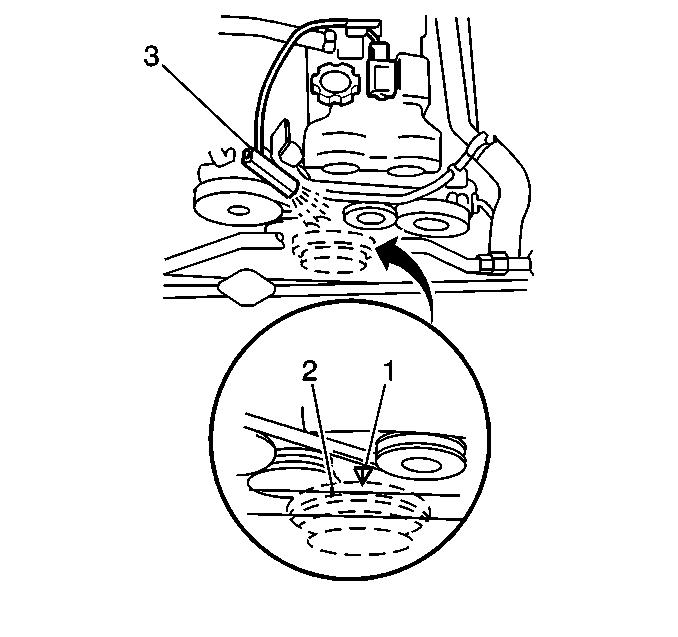 3

2
1