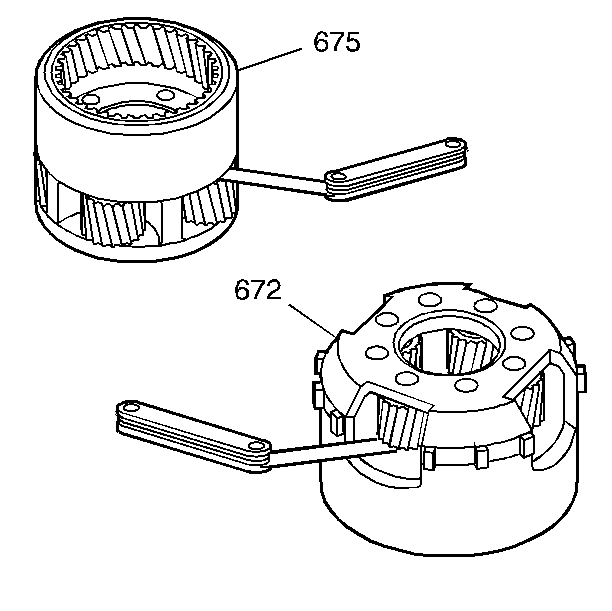 675

672