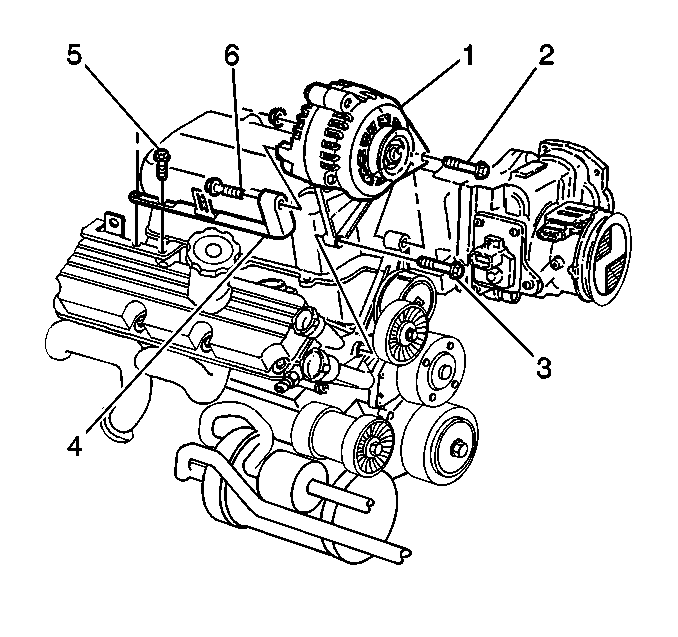 5
6
1
2
3
4