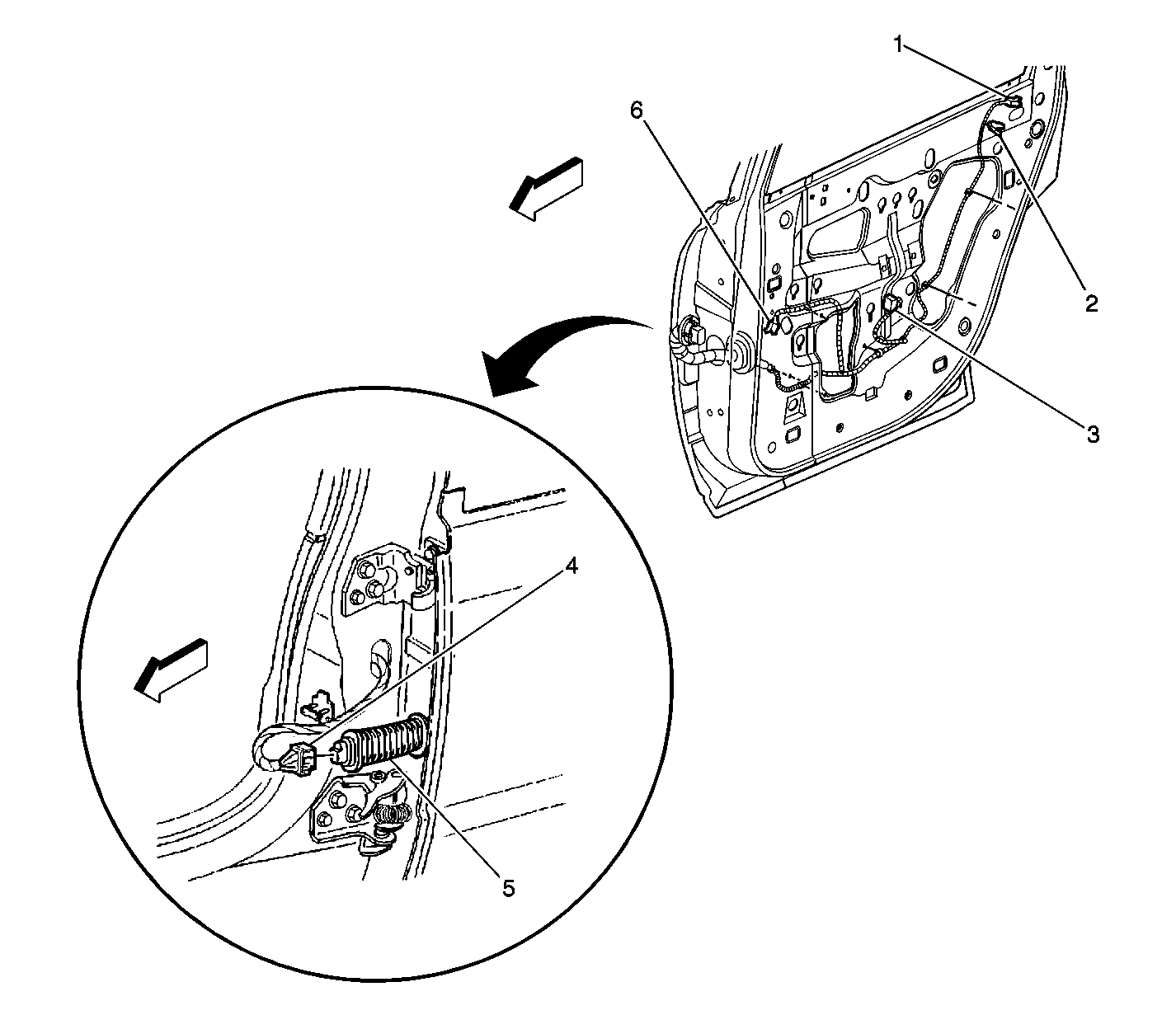 1
6
2
3
4
5