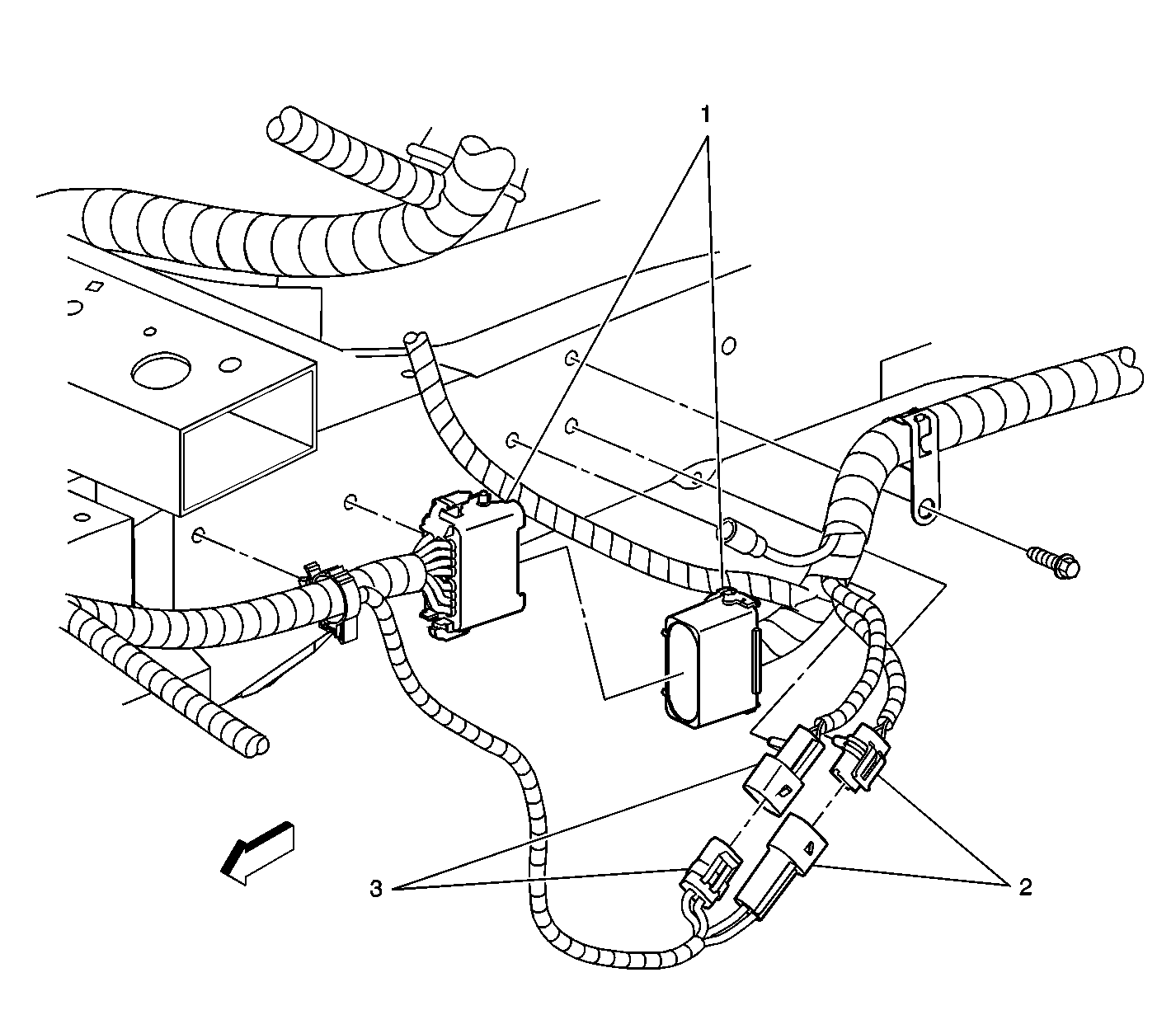 1

3

2