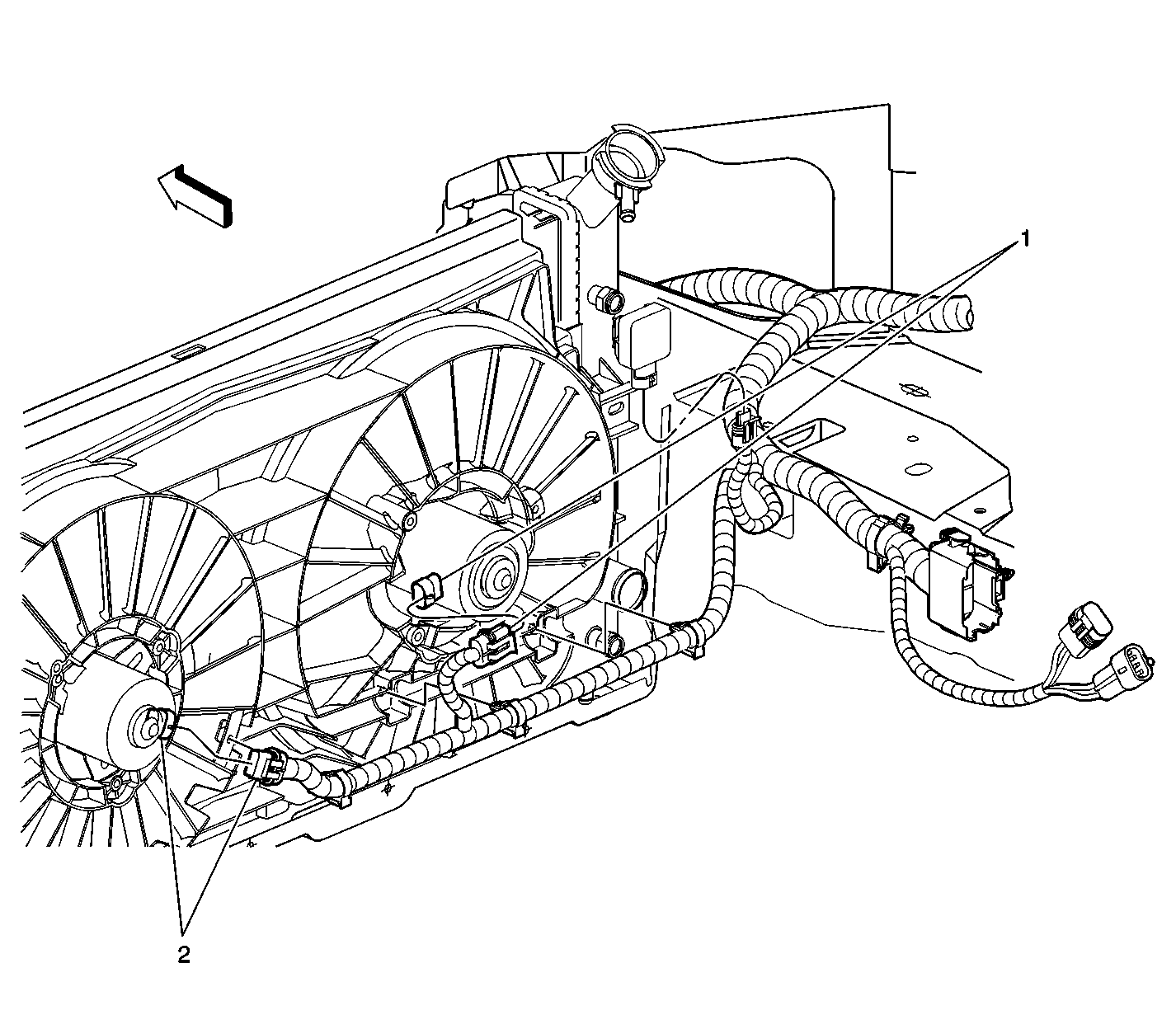 1

2