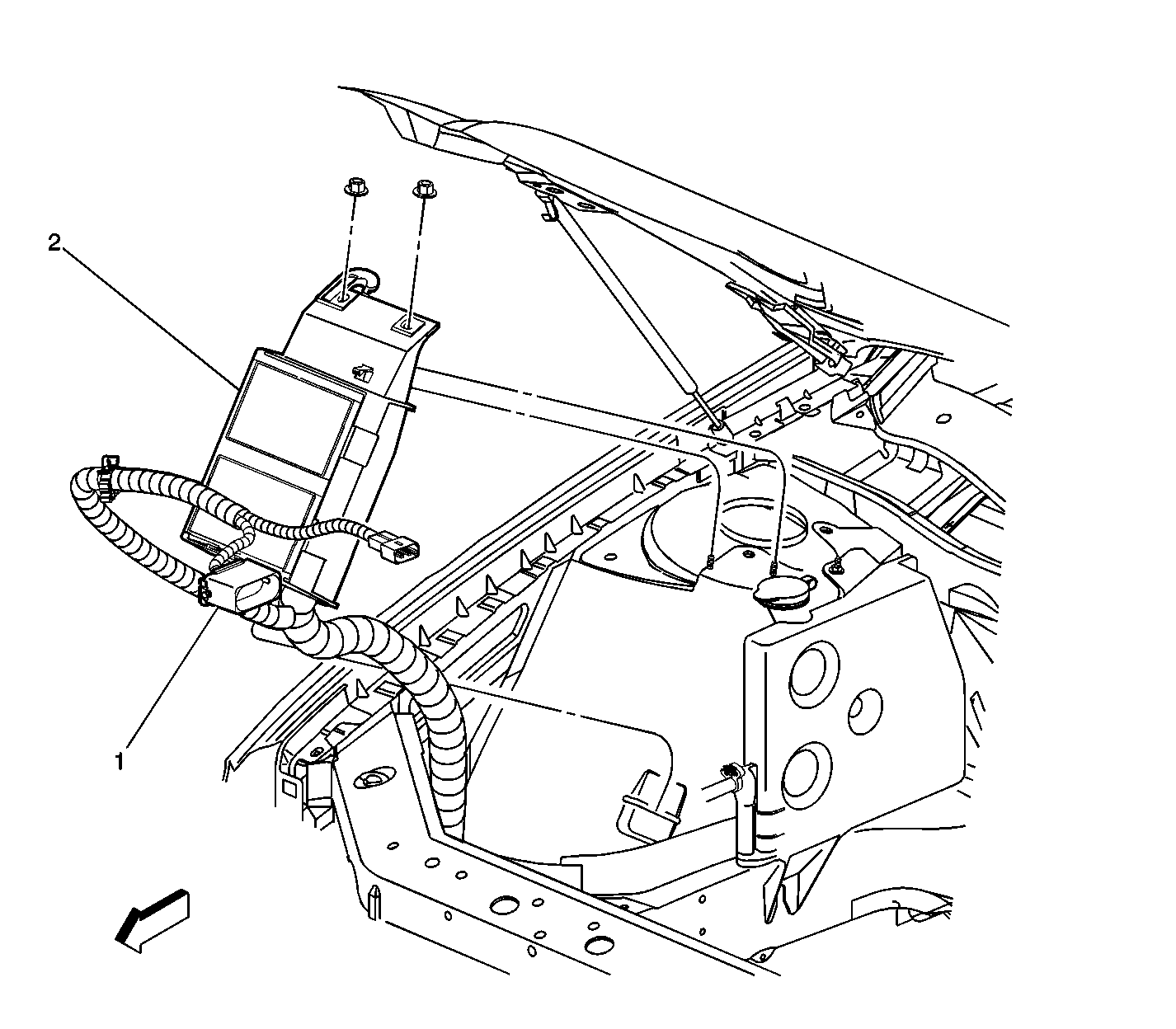 2

1