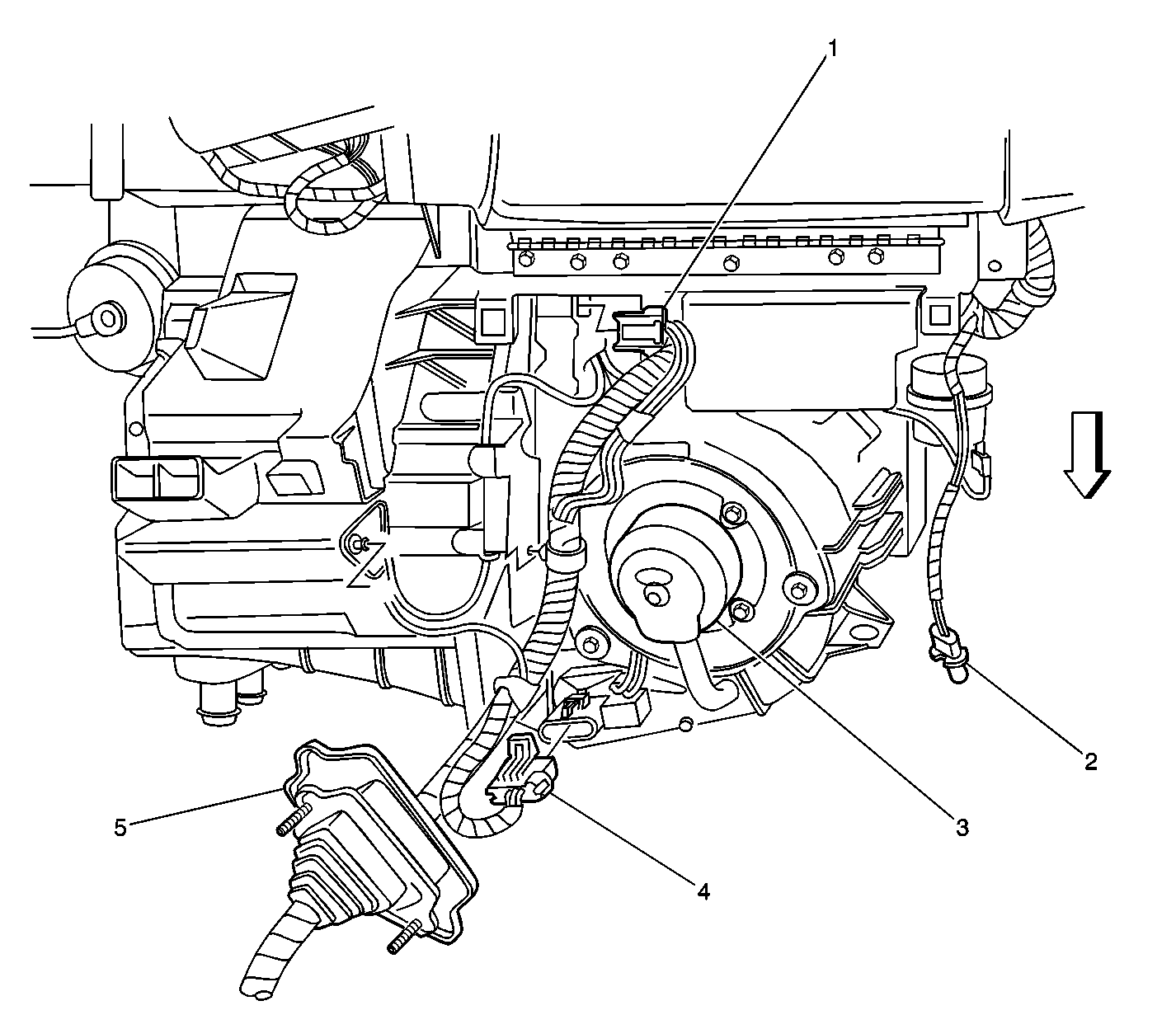 1
2
3
4
5