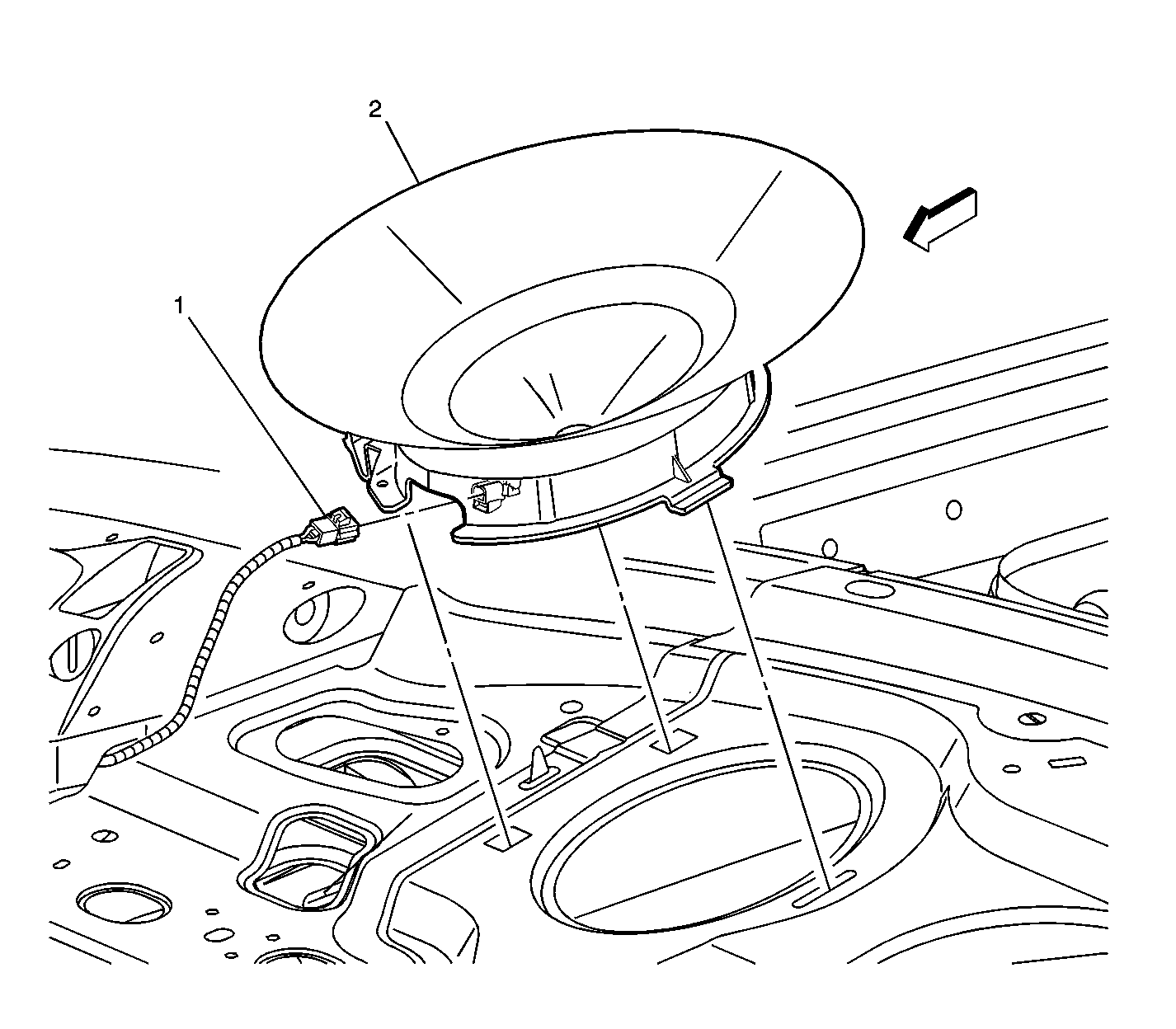 2

1