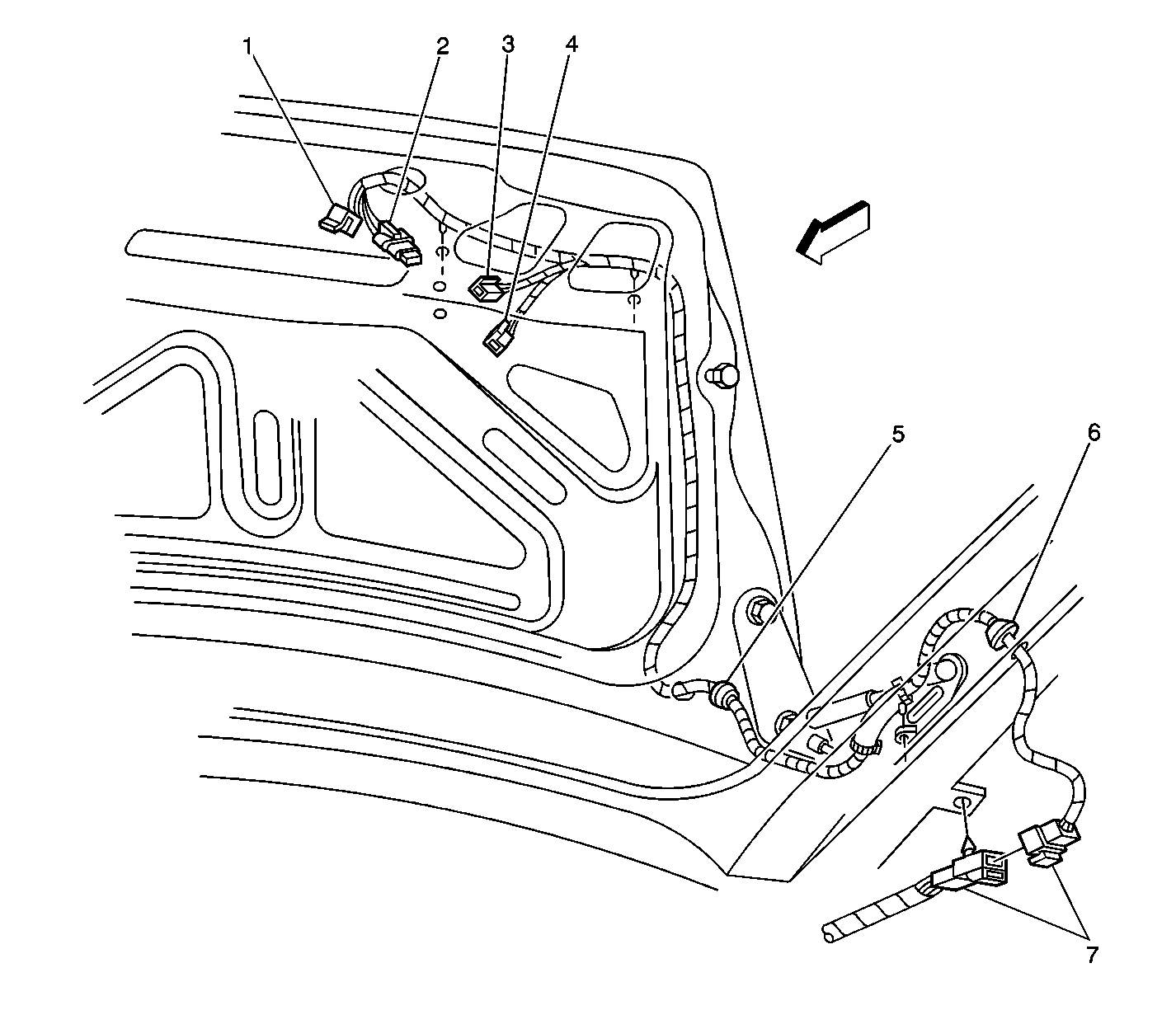 1
2
3
4
5
6
7