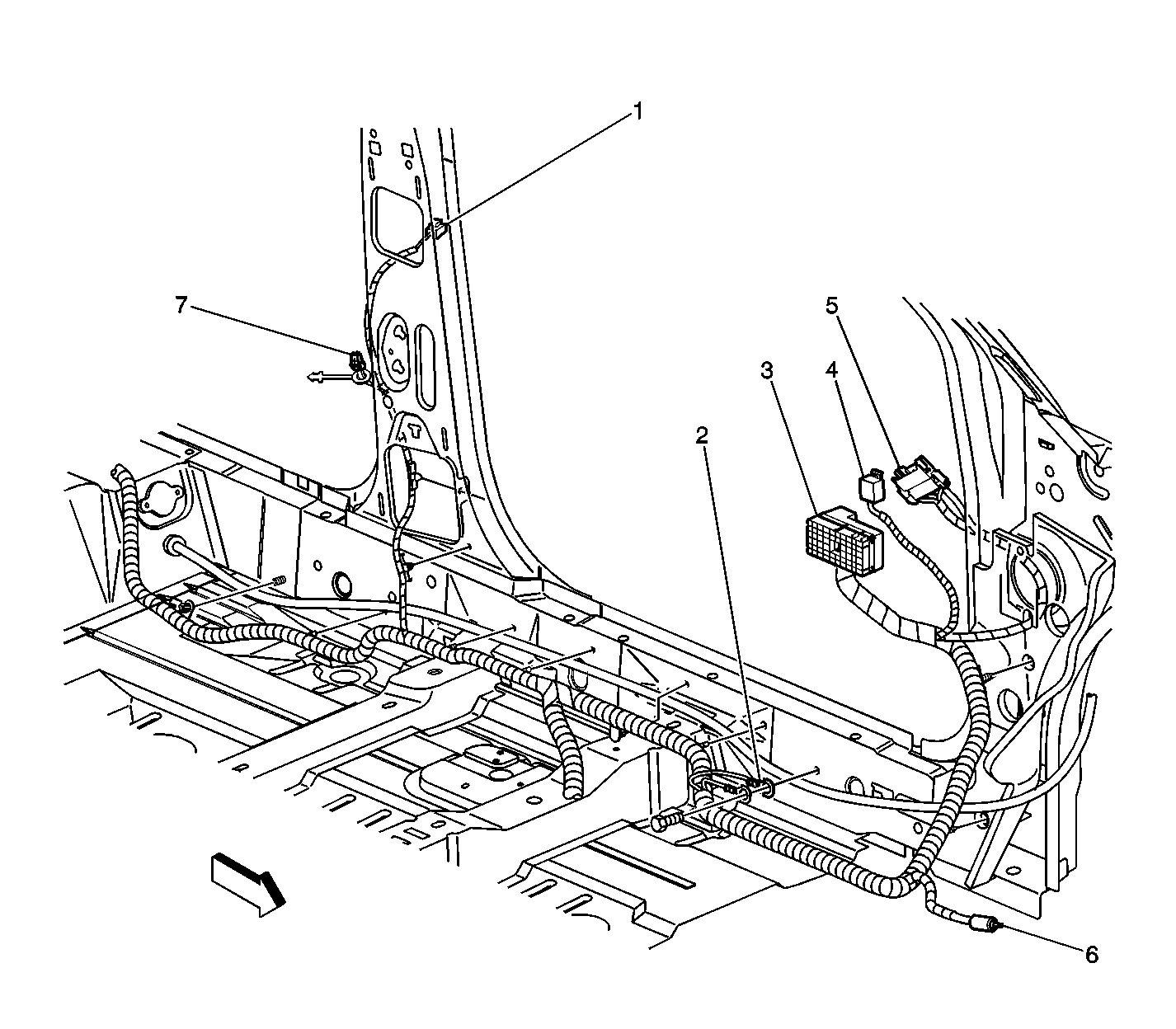 1
7
5
3
4
2
6