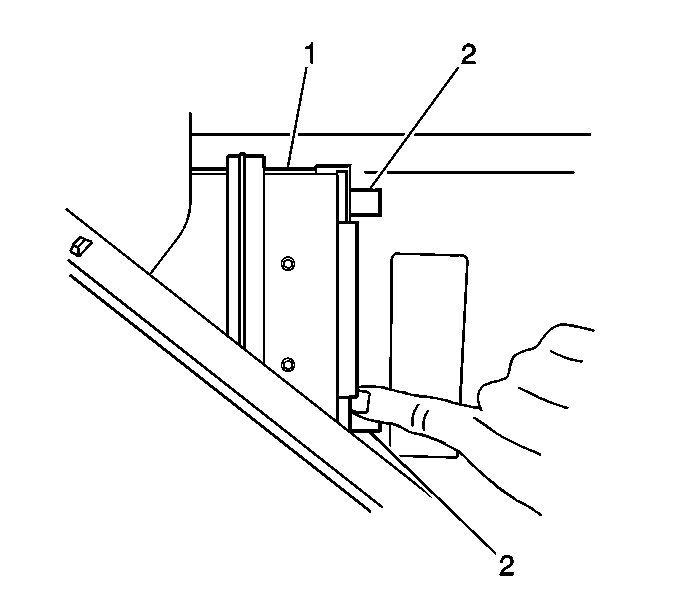 1
2
2