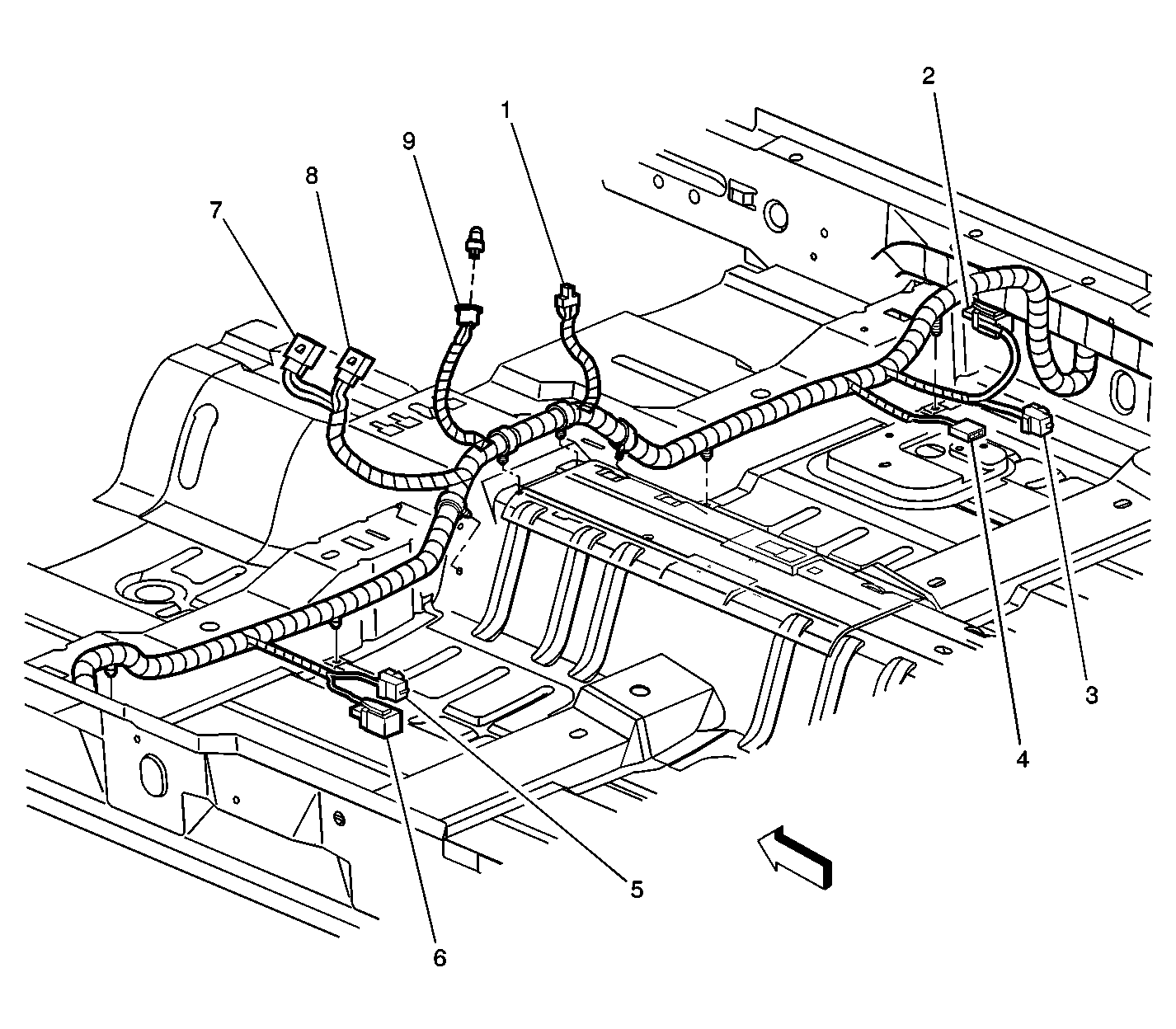 2
1
9
8
7
3
4
5
6