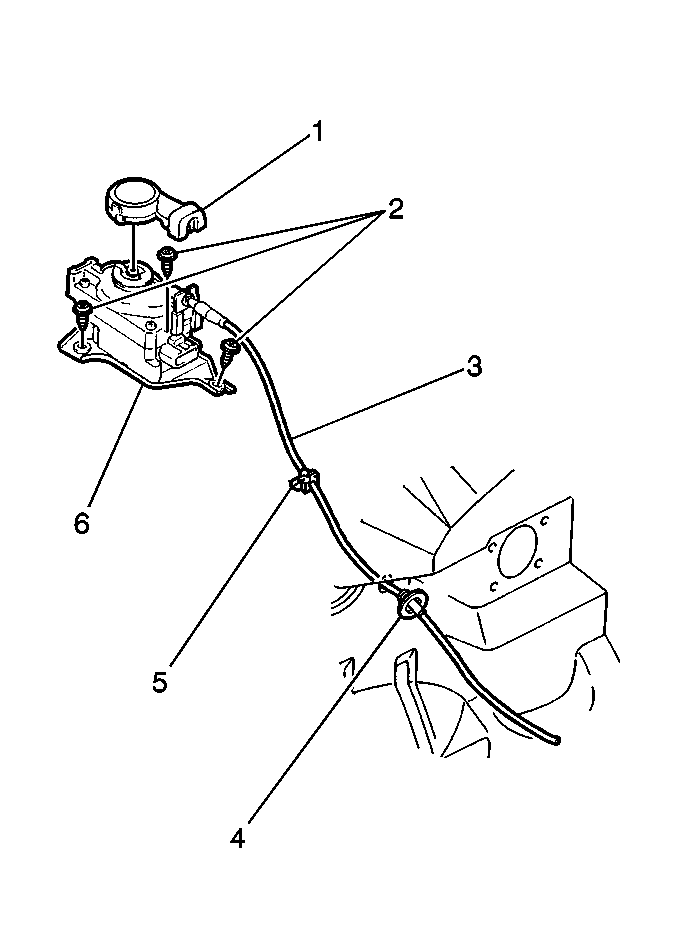 1
2
3
6
5
4