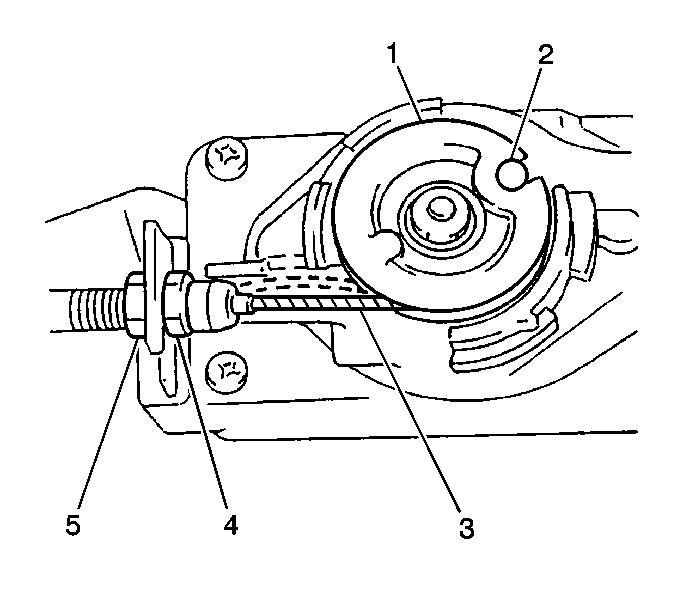 1
2
5
4
3