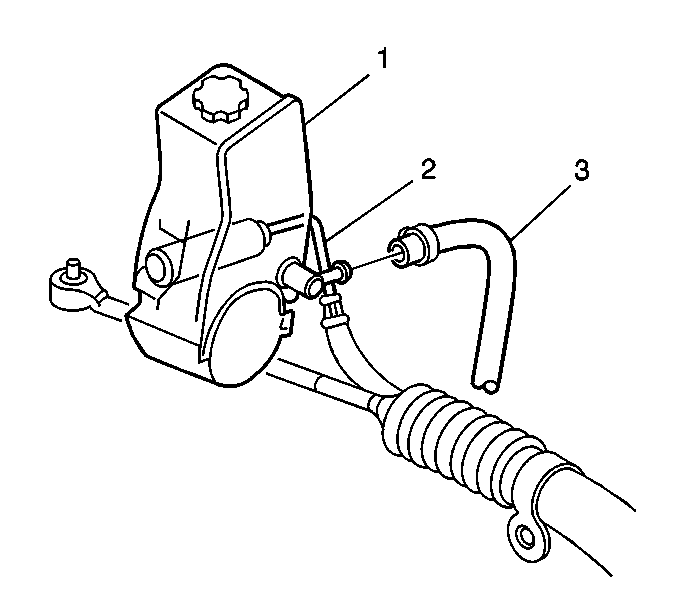 1
2
3