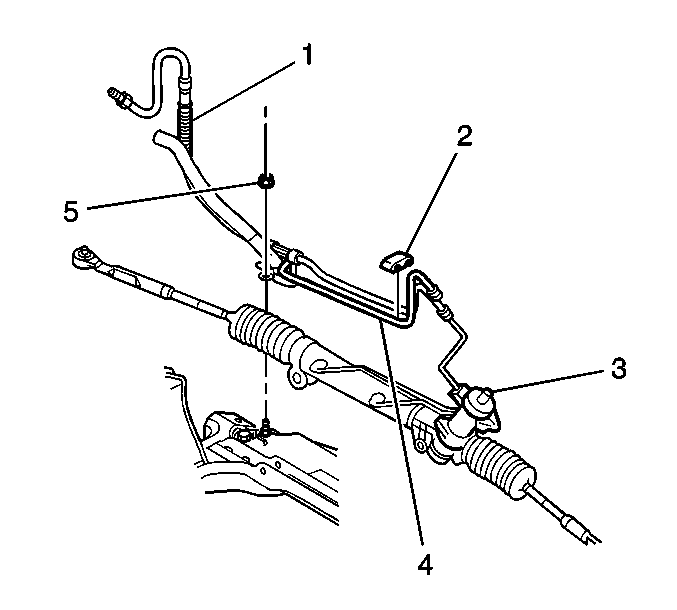 1
2
5
3
4