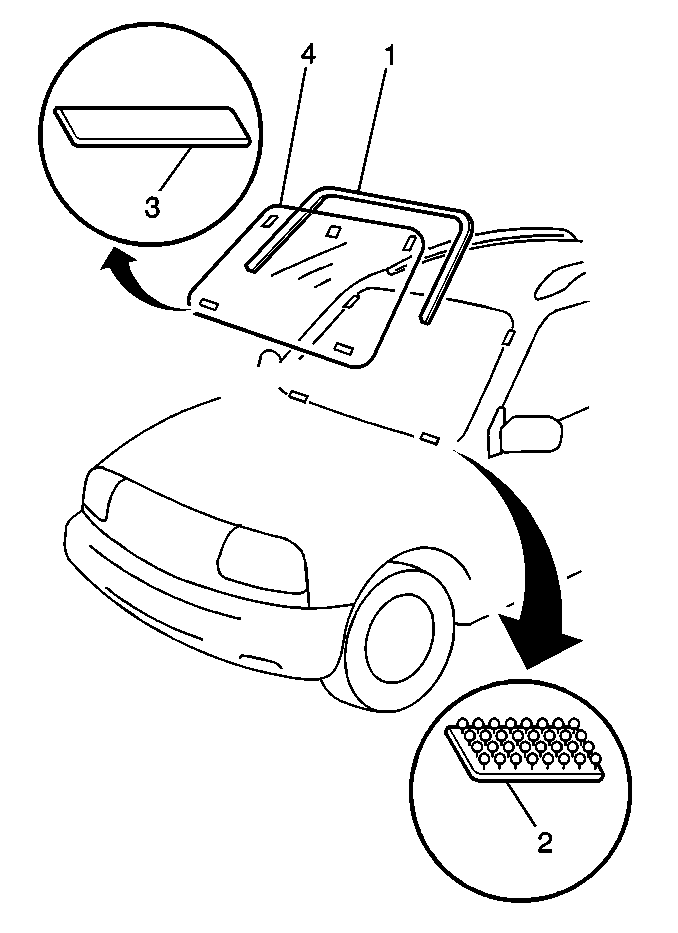 4
1
3
2