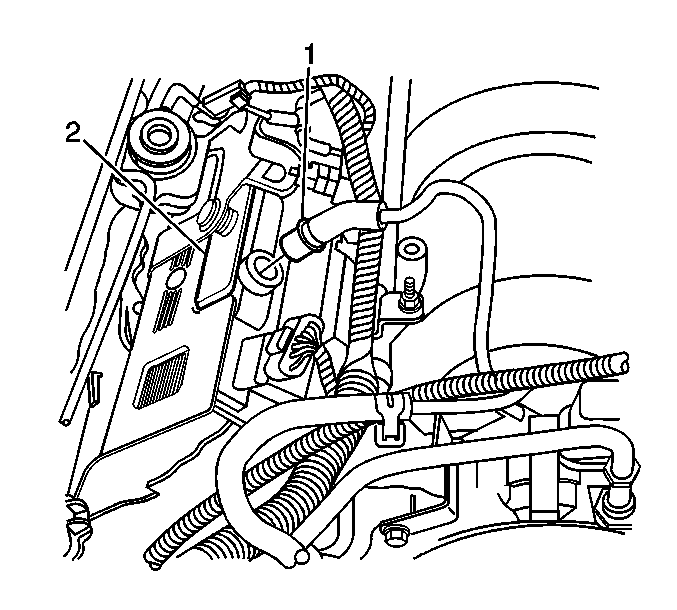 1
2