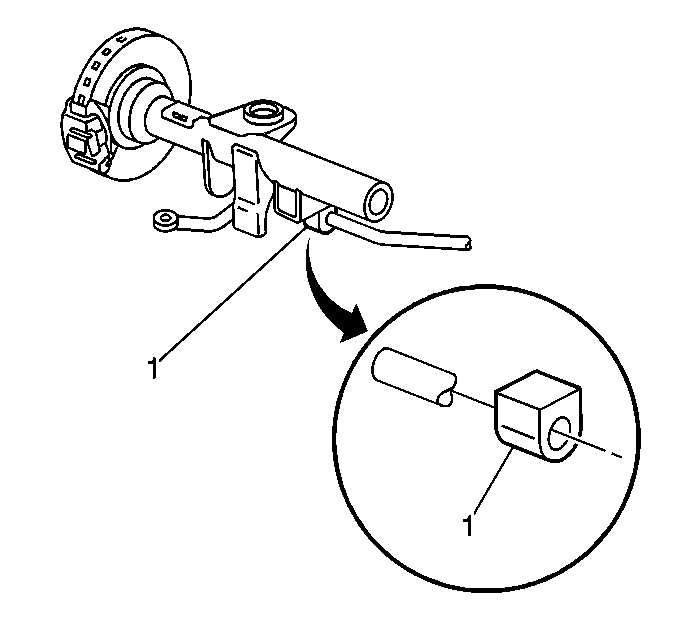 1

1