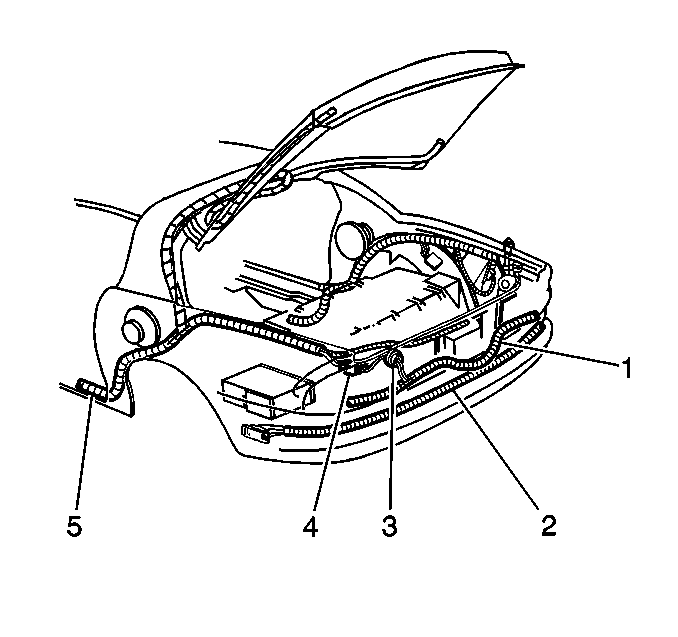 1
5
4
3
2