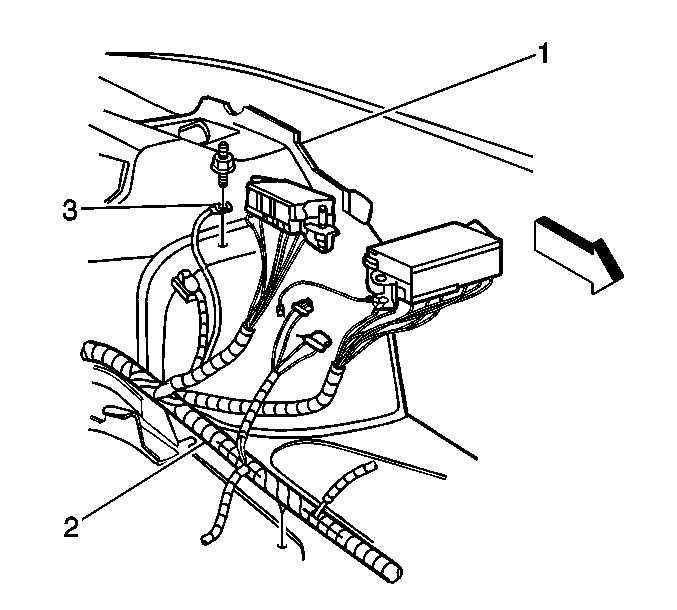 1
3
2