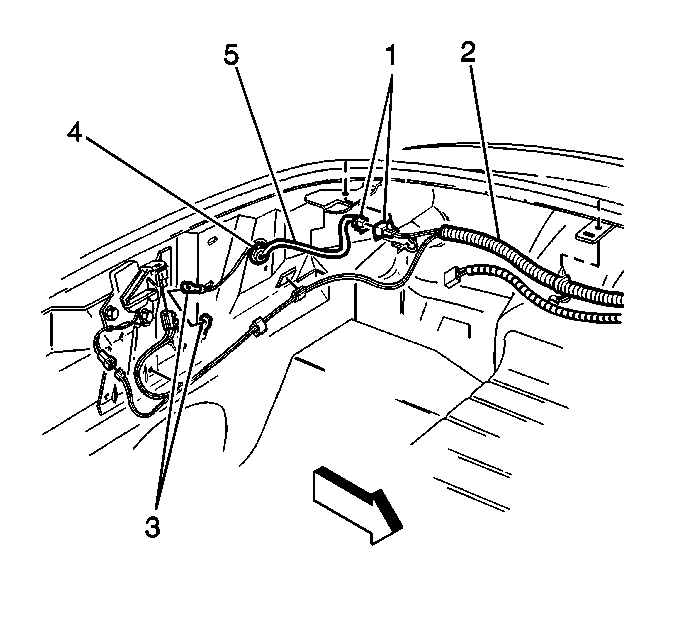 5
1
2
4
3