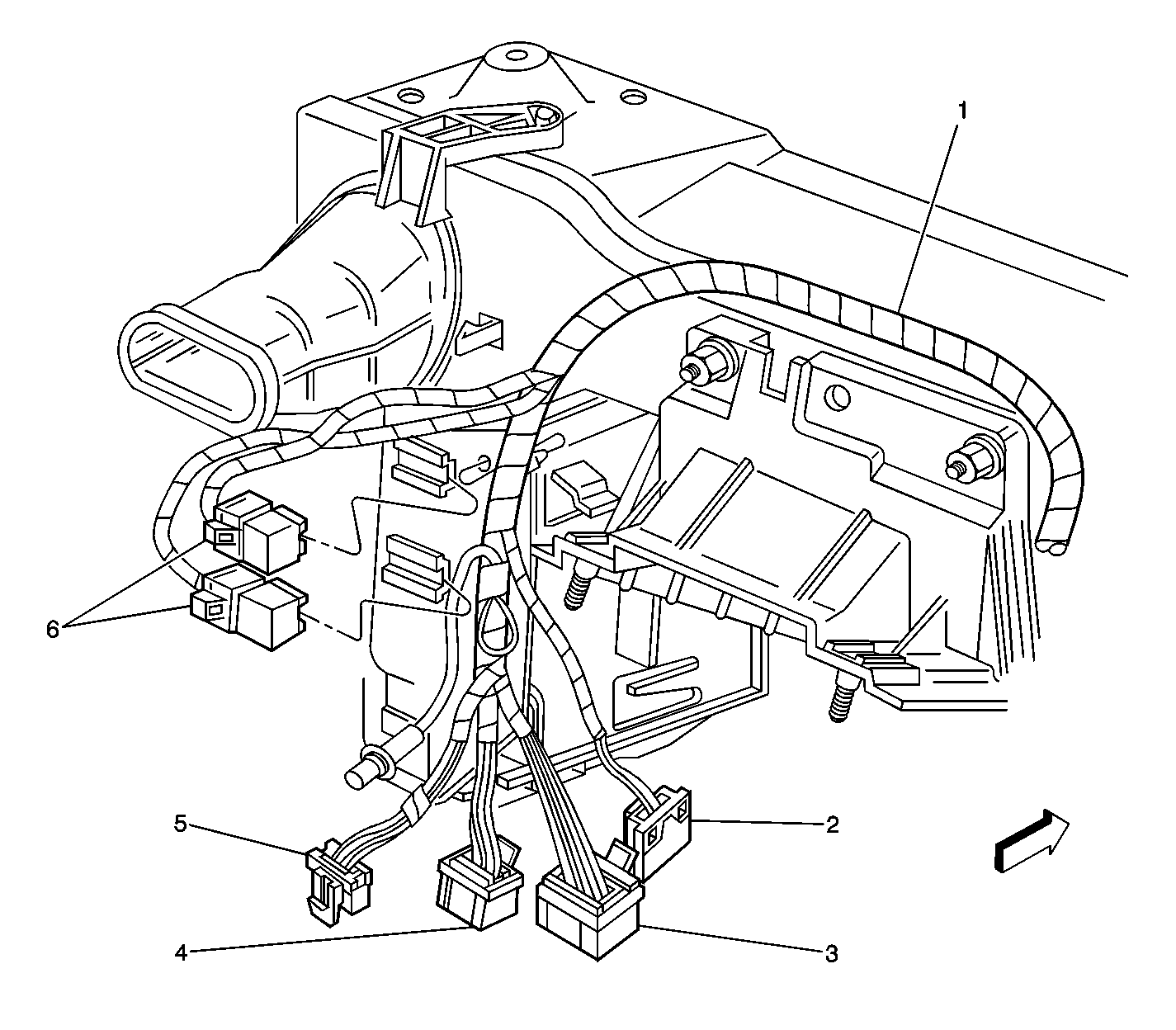 1
6
5
2
4
3