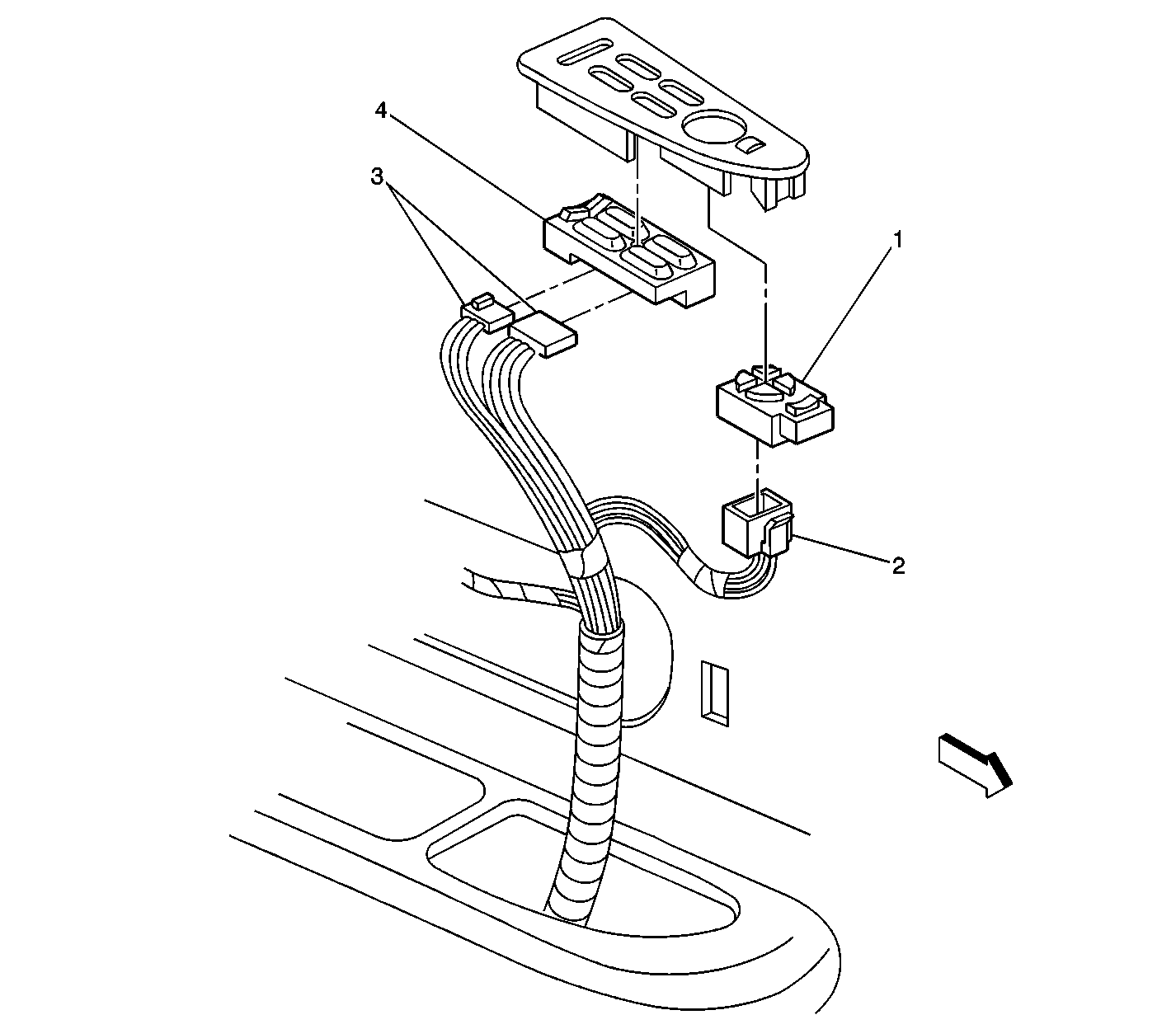 4
3
1
2