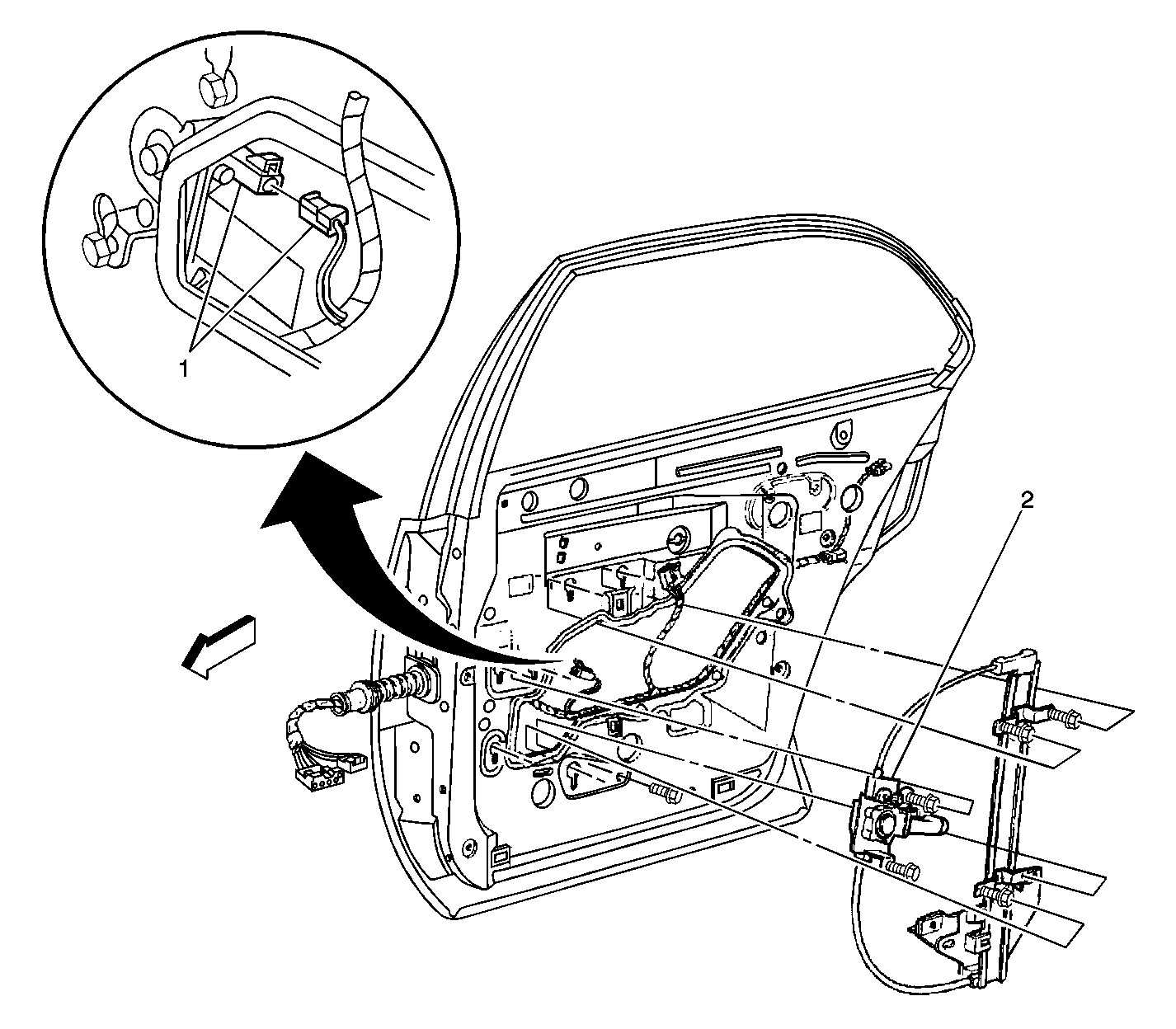 1

2