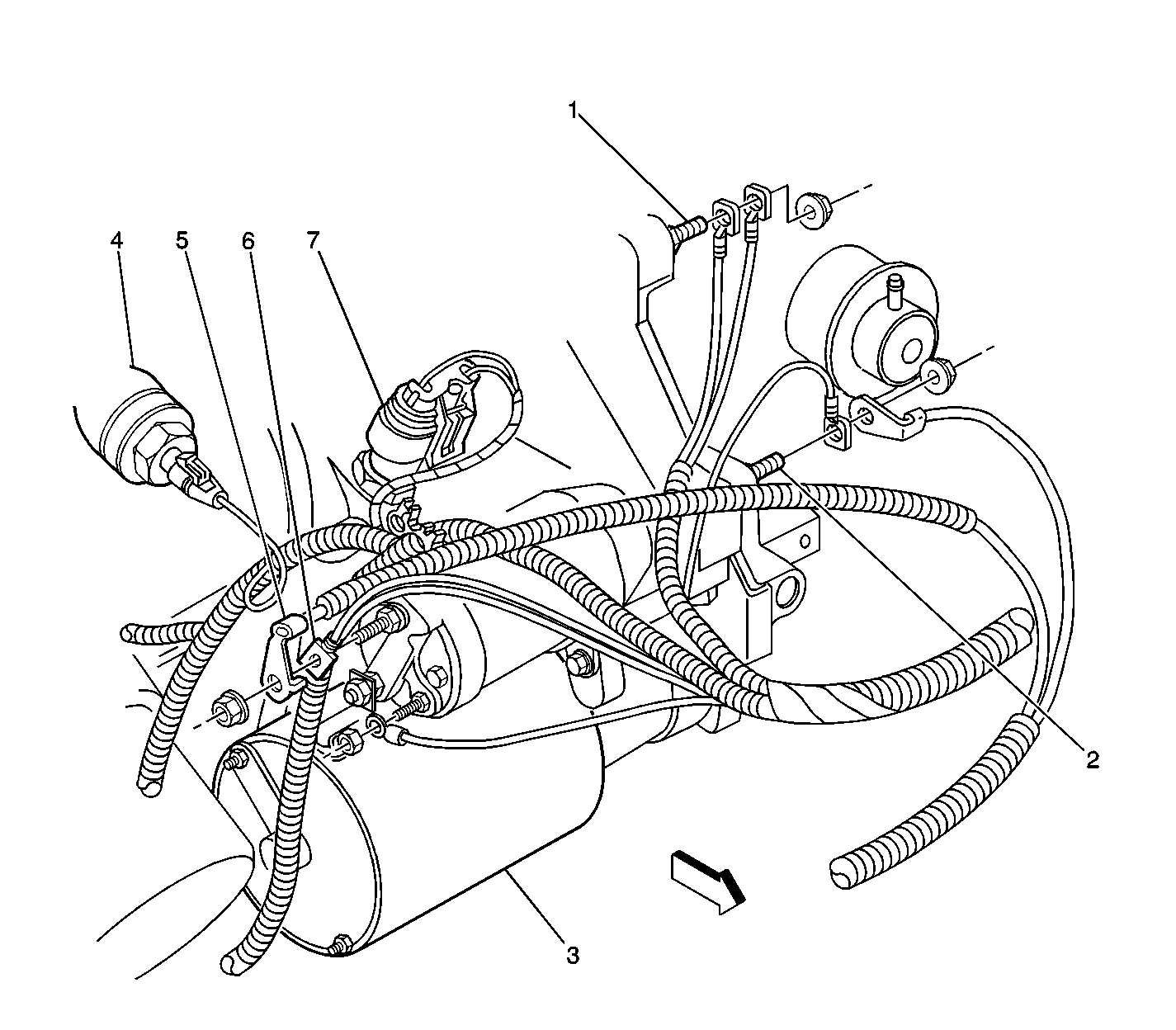 1
4
5
6
7
2
3