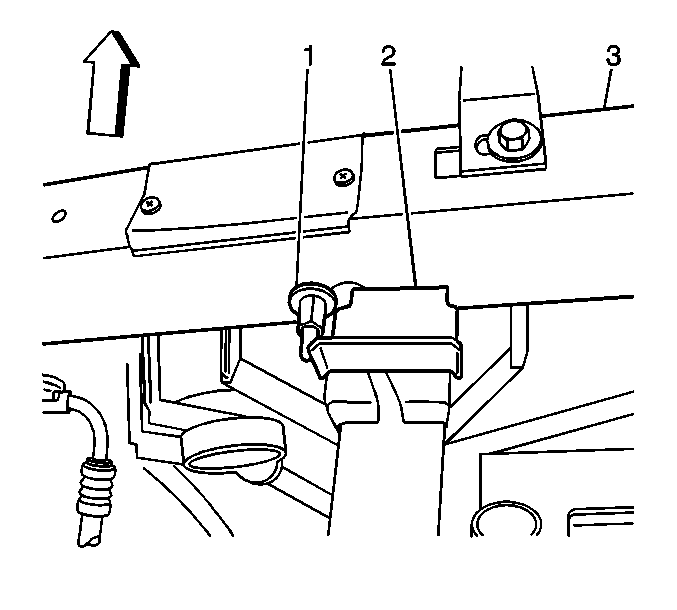 1
2
3